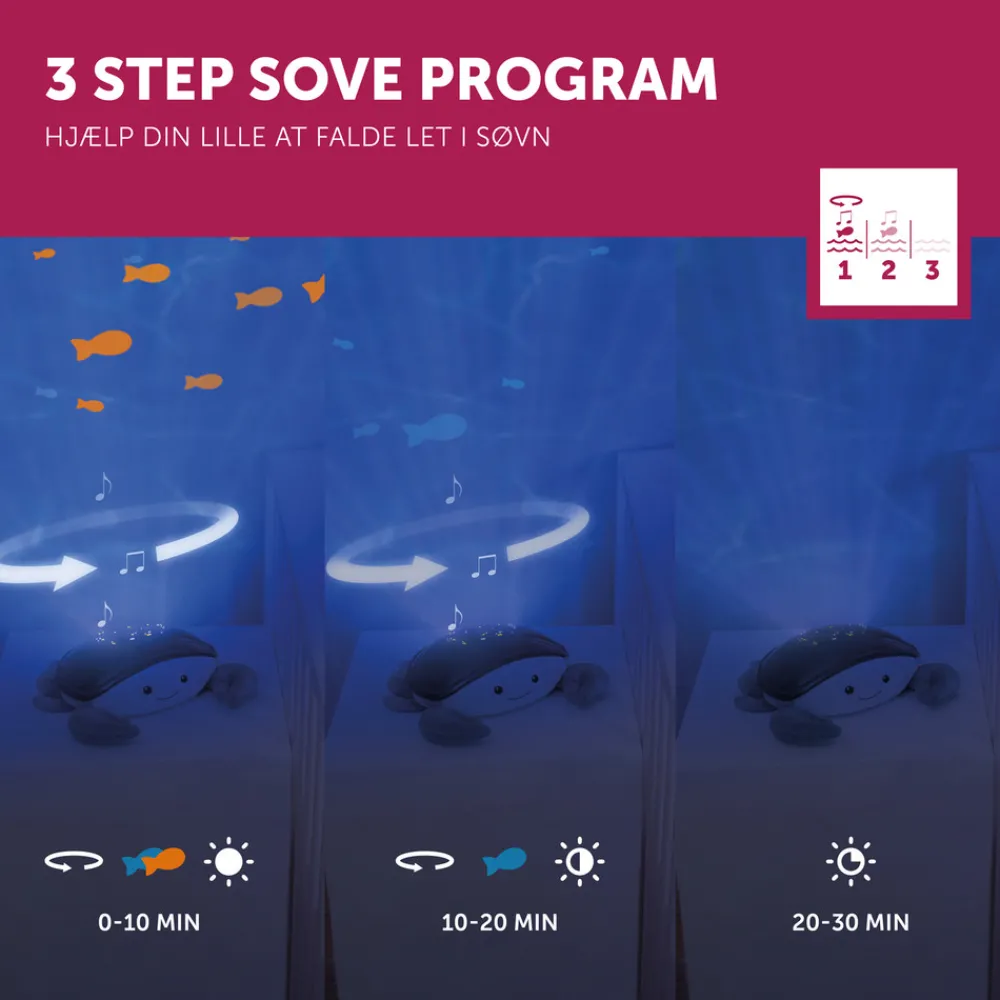 3 STEP SOVE PROGRAM

HJÆLP DIN LILLE AT FALDE LET I SØVN

1 2 3

0-10 MIN

10-20 MIN

20-30 MIN